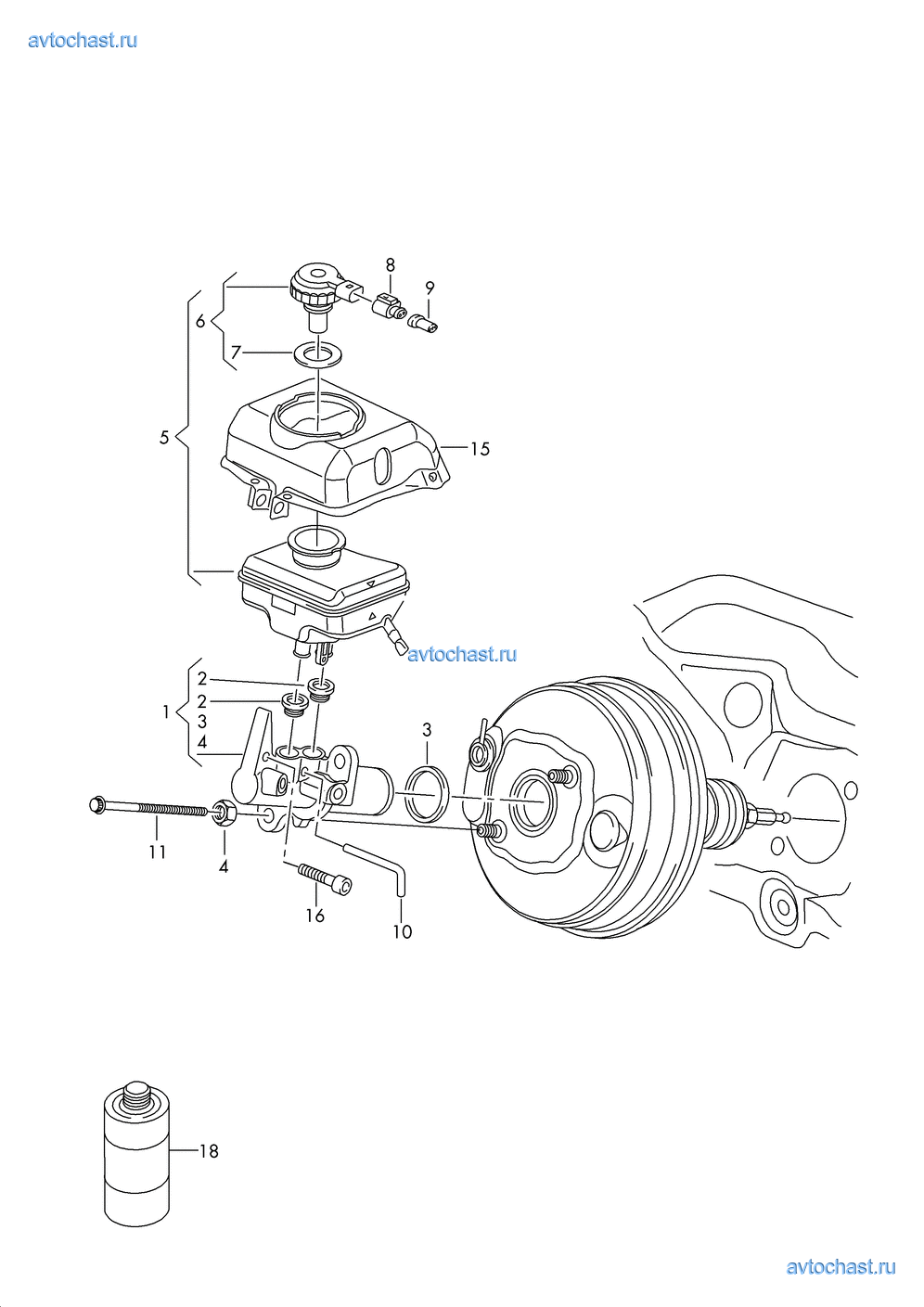 avtochast.ru

8
9
6
7
5
15
avtochast.ru
2
2
1
3
4
3
11
4
16
10
18
avtochast.ru