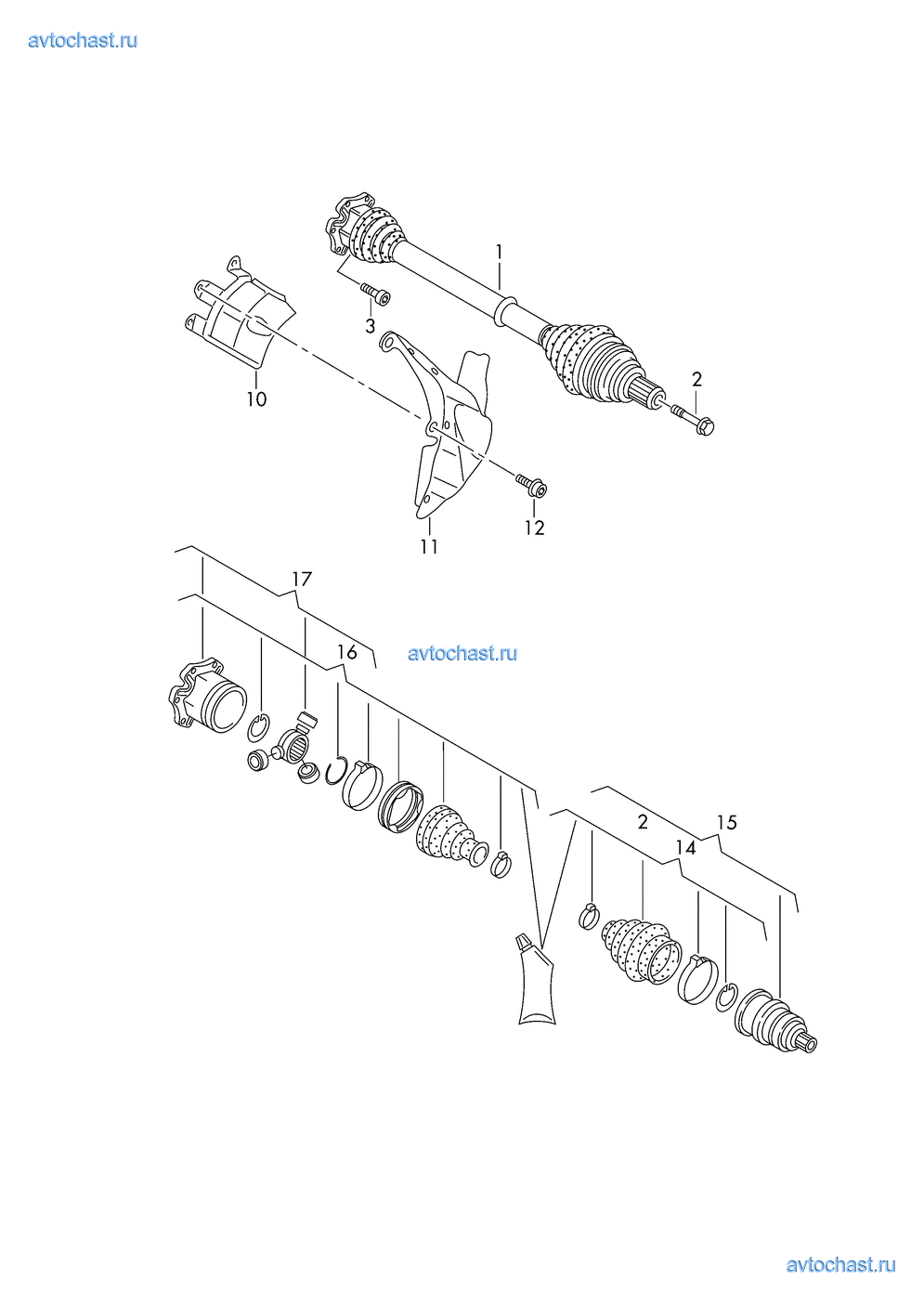 avtochast.ru

1

3

2

10

11

12

17

16

avtochast.ru

2

15

14

avtochast.ru