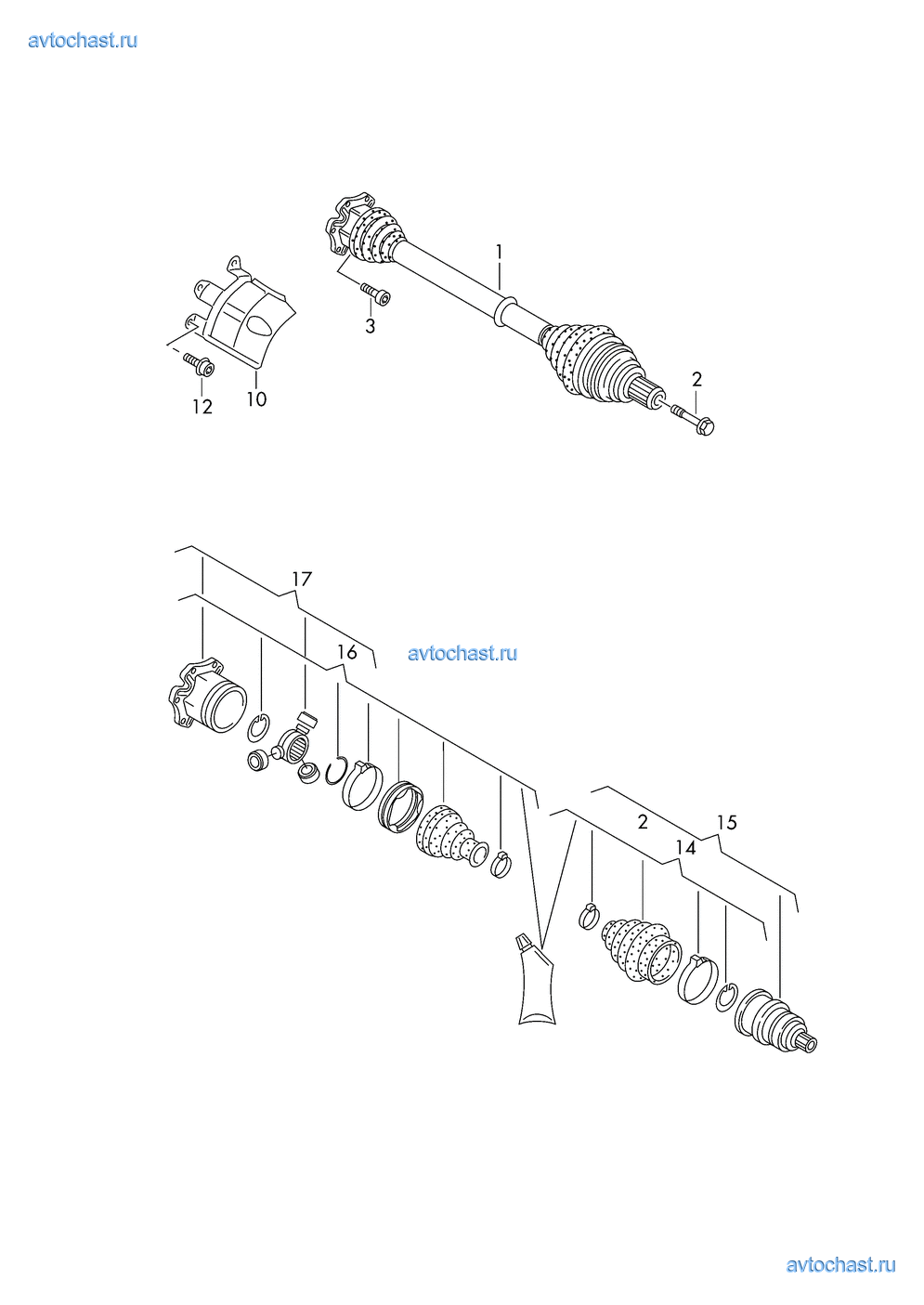 avtochast.ru

1

3

2

12

10

17

16

avtochast.ru

2

15

14

avtochast.ru