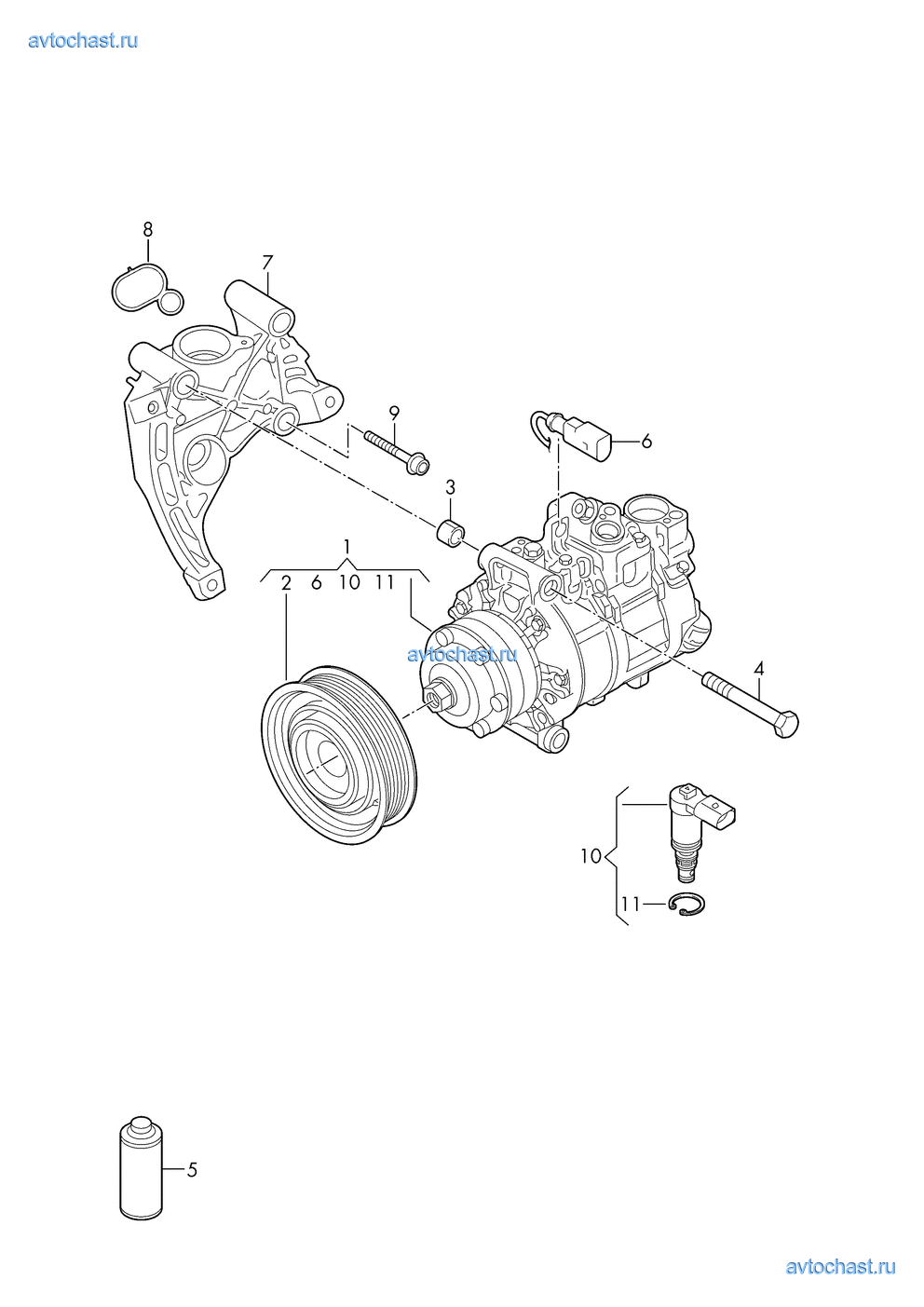 avtochast.ru

8

7

9

6

3

1

2 6 10 11

avtochast.ru

4

10

11

5

avtochast.ru