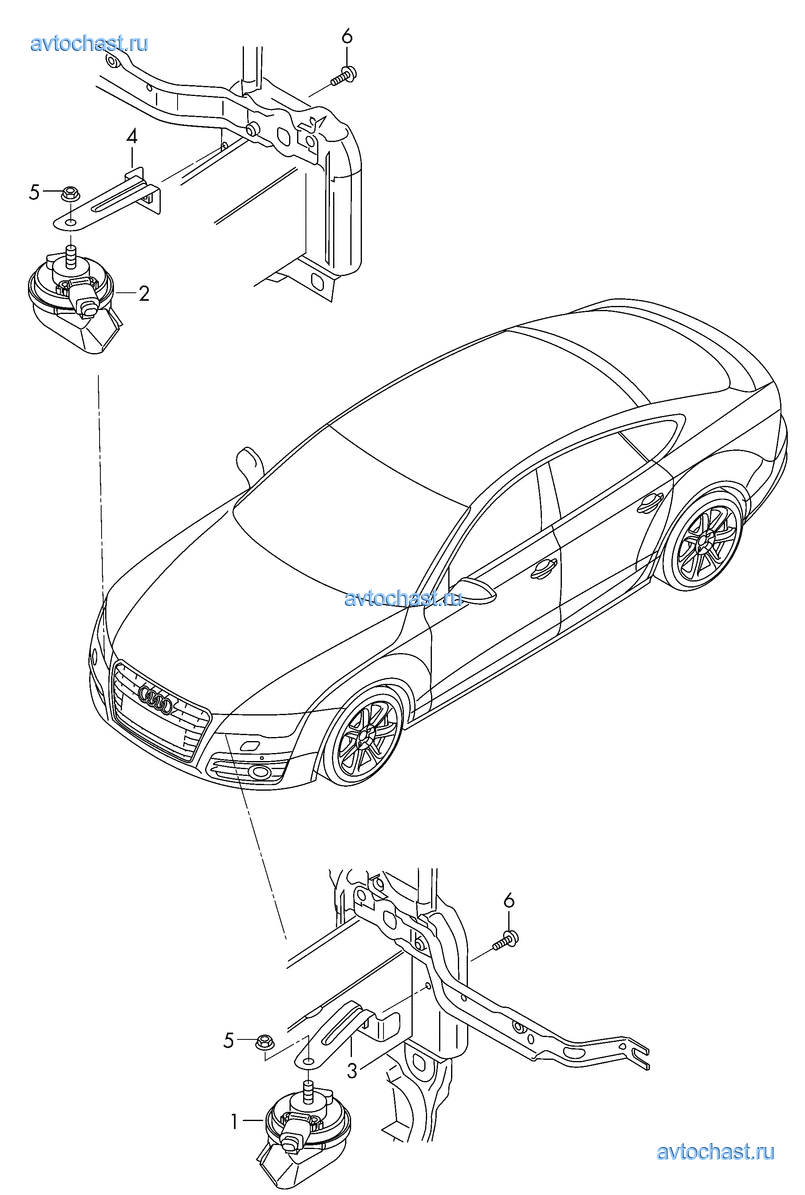 avtochast.ru

6

4

5

2

avtochast.ru

6

5

3

1

avtochast.ru