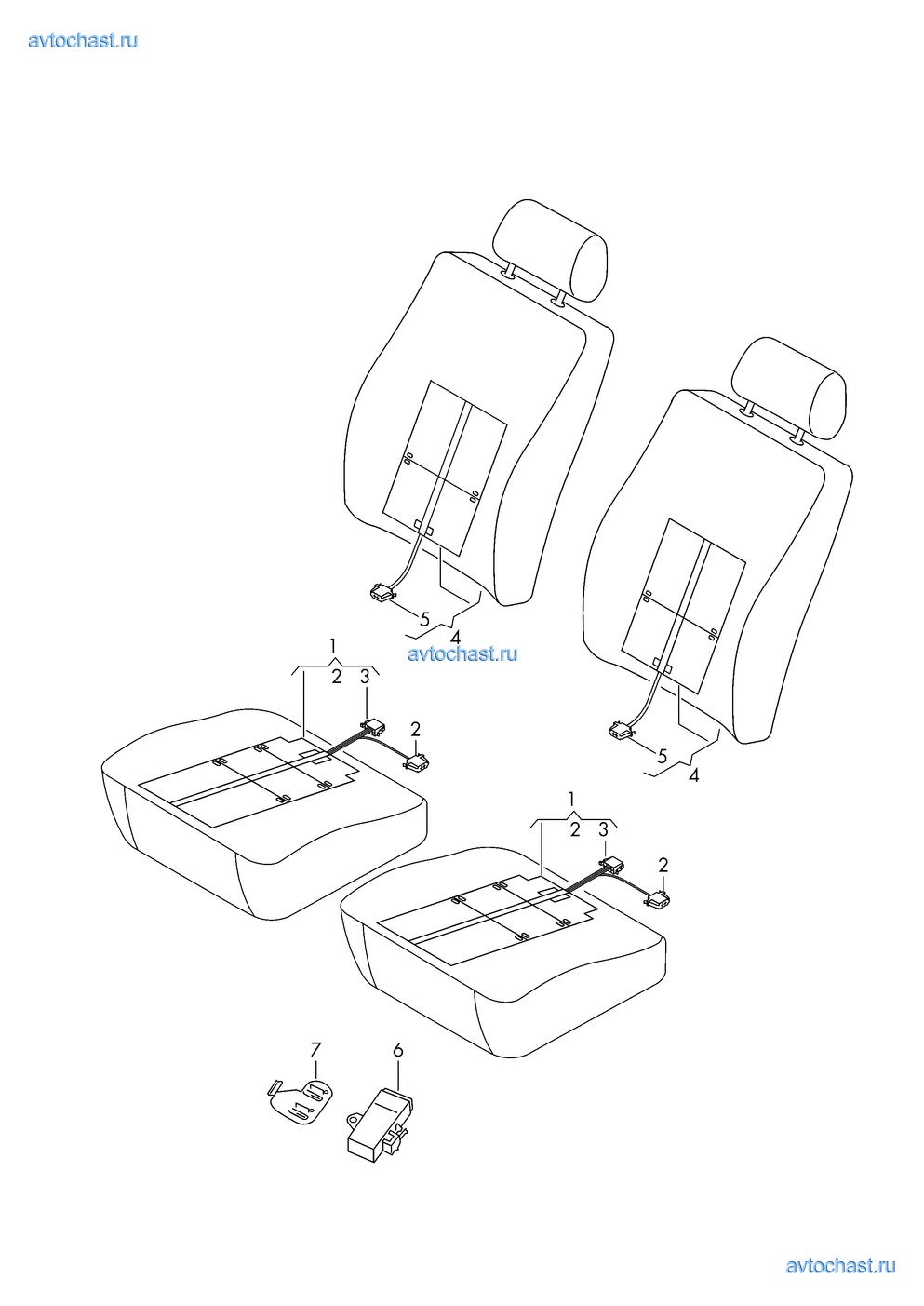 avtochast.ru

5
4

avtochast.ru

1
2 3
2

5
4

1
2 3
2

7
6

avtochast.ru