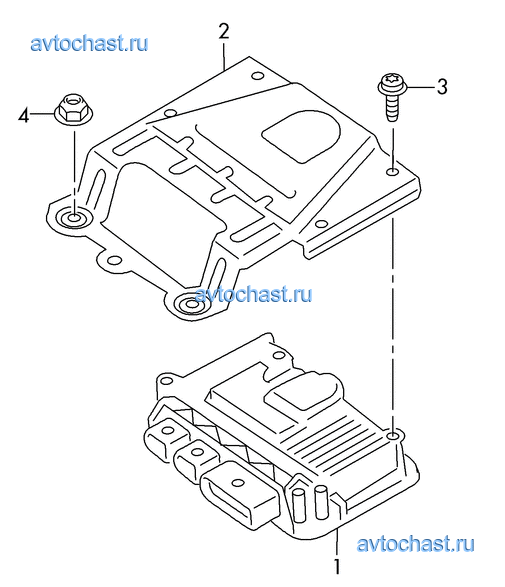 avtochast.ru

2

3

4

avtochast.ru

avtochast.ru

1