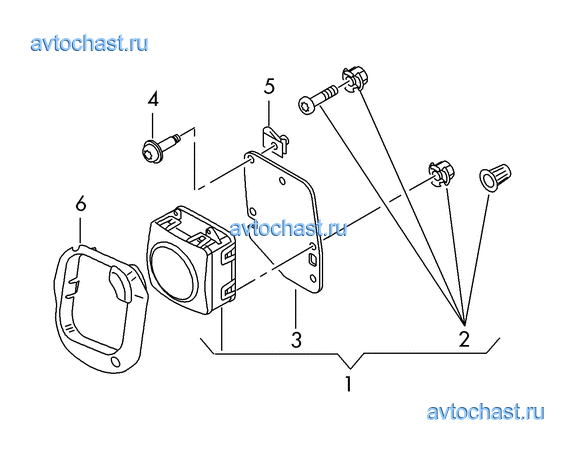 avtochast.ru

4

5

6

avtochast.ru

3

2

1

avtochast.ru