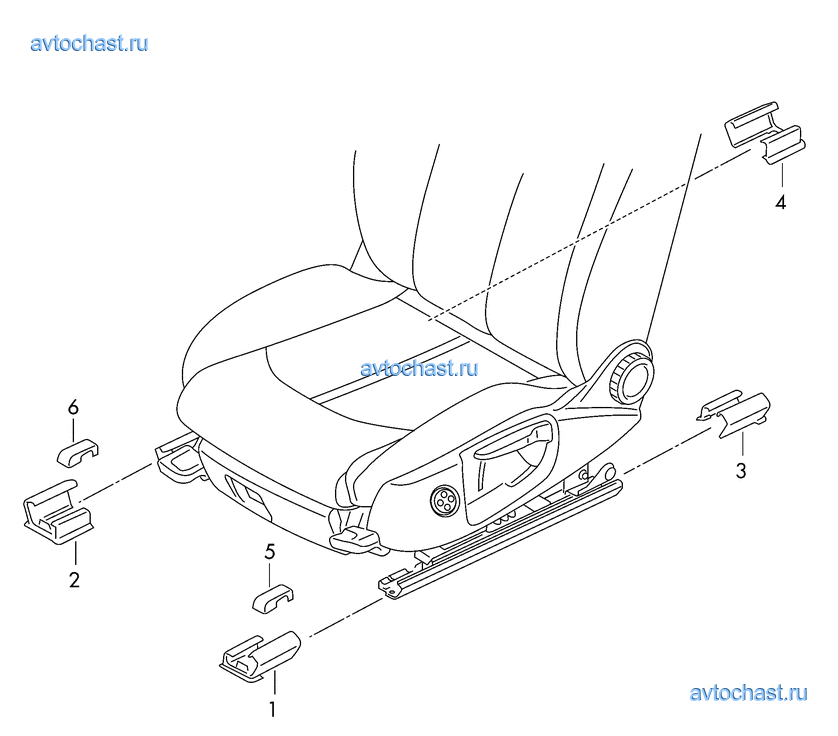 avtochast.ru

4

avtochast.ru

6

3

2

5

1

avtochast.ru