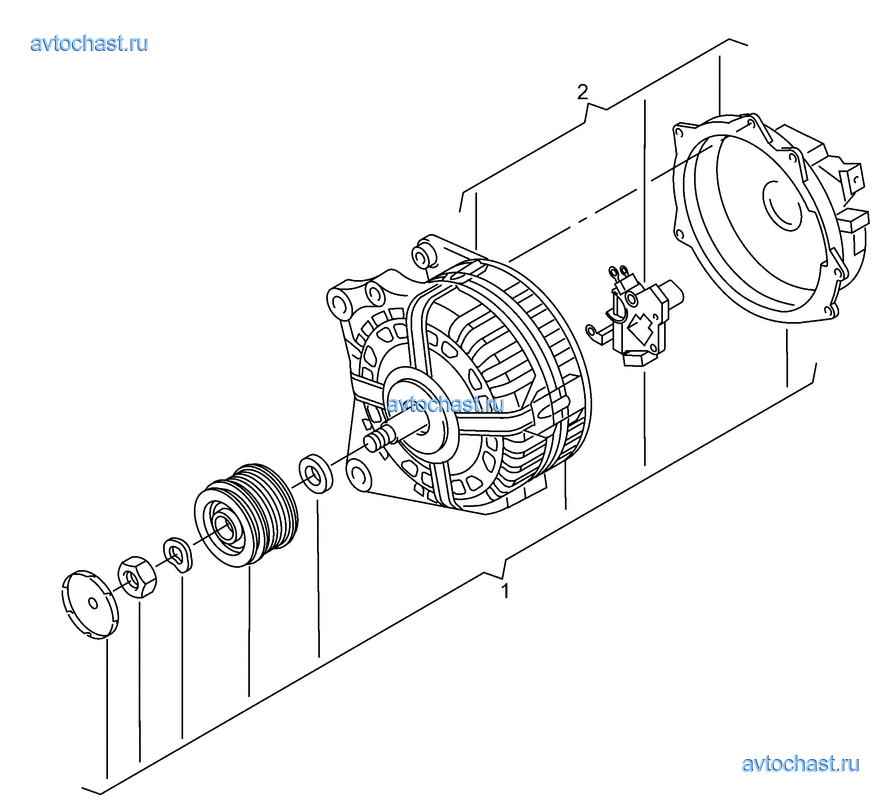 avtochast.ru

2

avtochast.ru

1

avtochast.ru