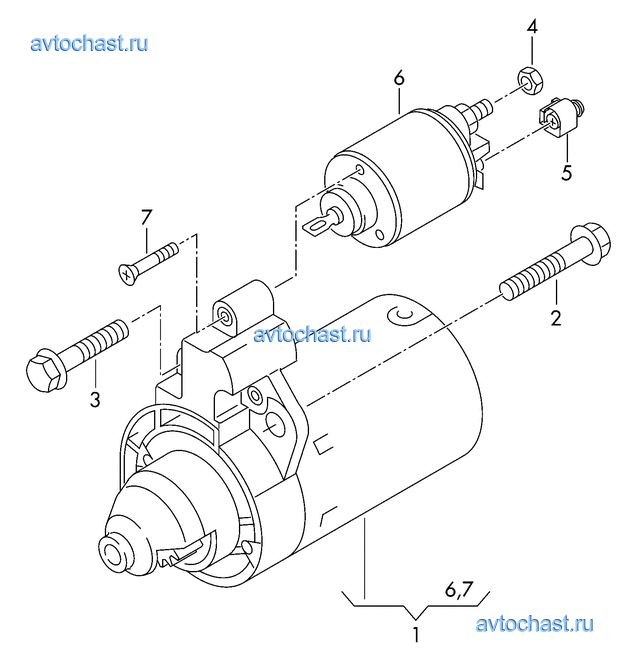 avtochast.ru

4

6

5

7

2

avtochast.ru

3

6,7

1

avtochast.ru