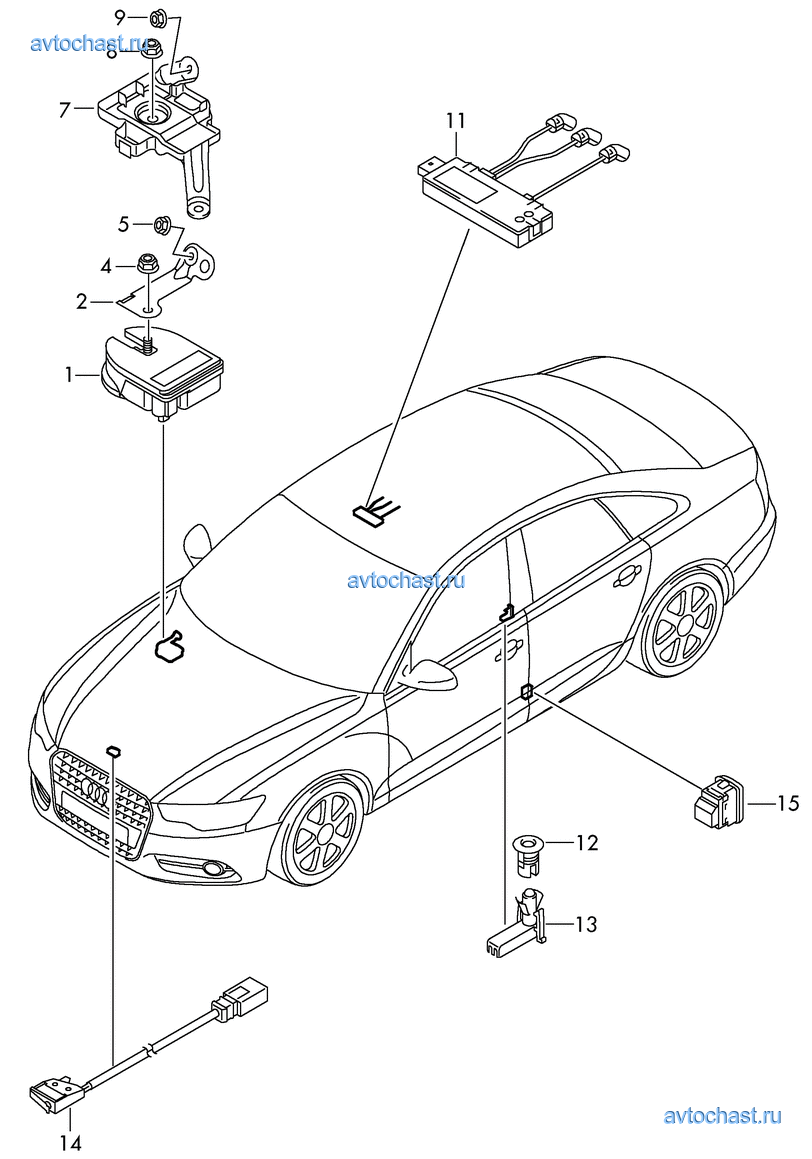 avtochast.ru

9
8
7
11
5
4
2
1

avtochast.ru

15
12
13
14

avtochast.ru