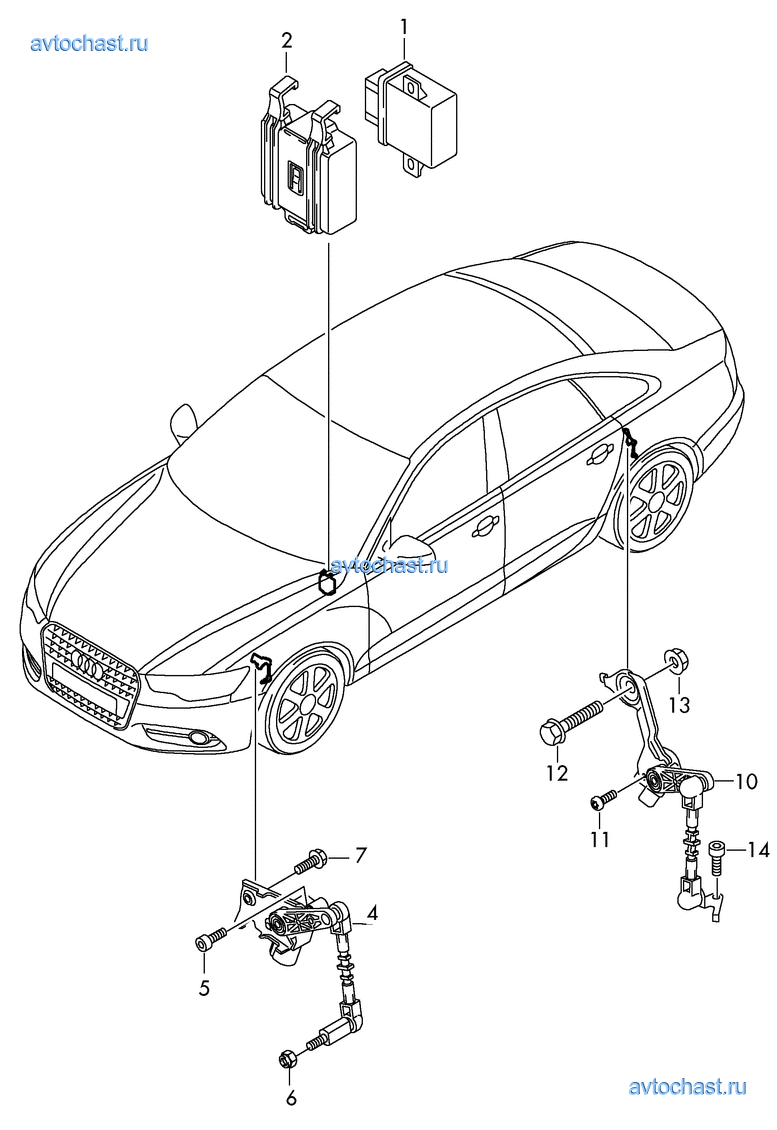 avtochast.ru

2

1

avtochast.ru

13

12

10

11

14

7

4

5

6

avtochast.ru