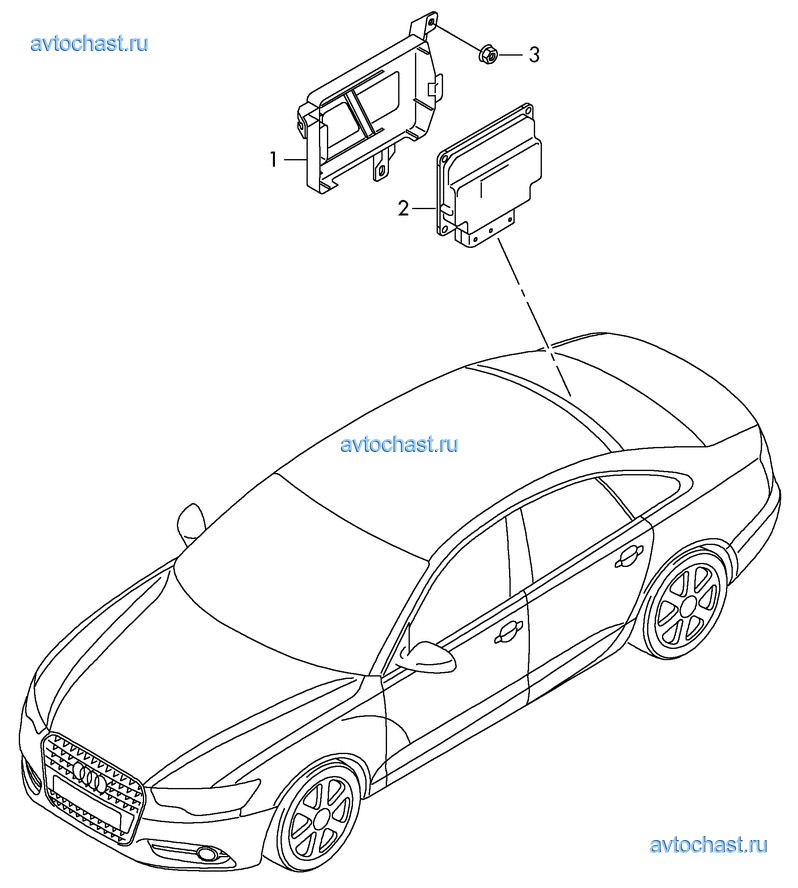 avtochast.ru

3

1

2

avtochast.ru

avtochast.ru