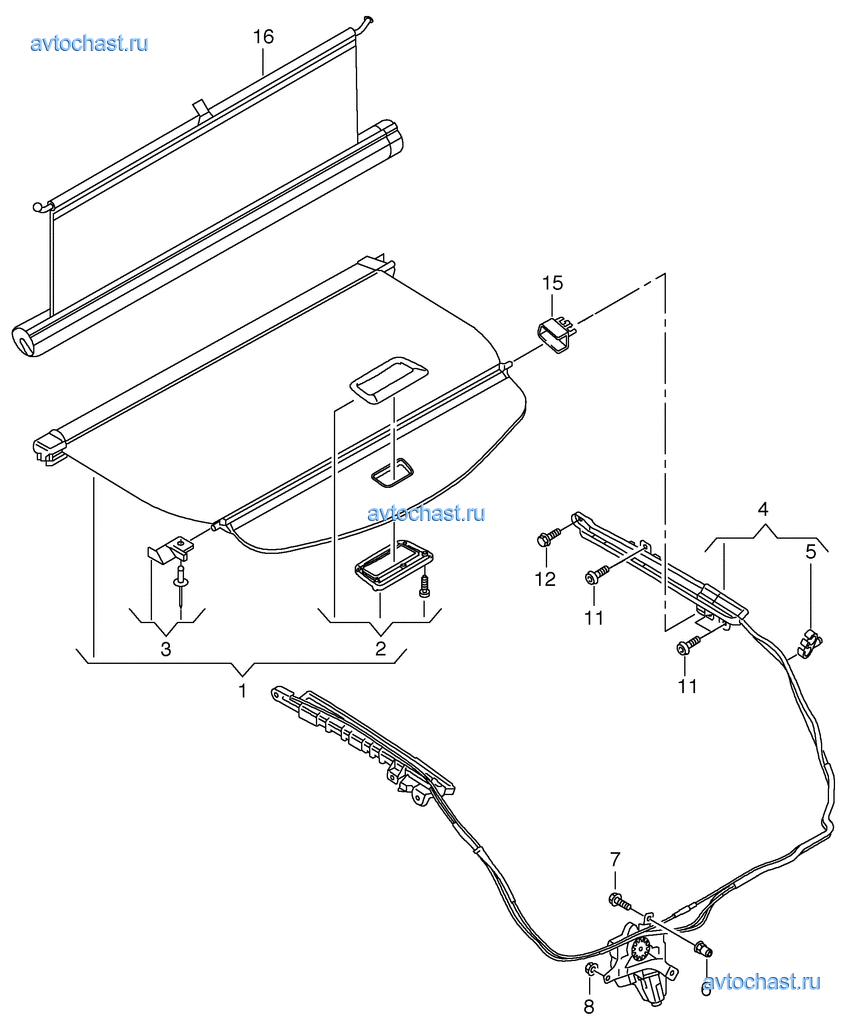 avtochast.ru

16

15

avtochast.ru

4

5

12

11

11

3

2

1

7

8

6

avtochast.ru