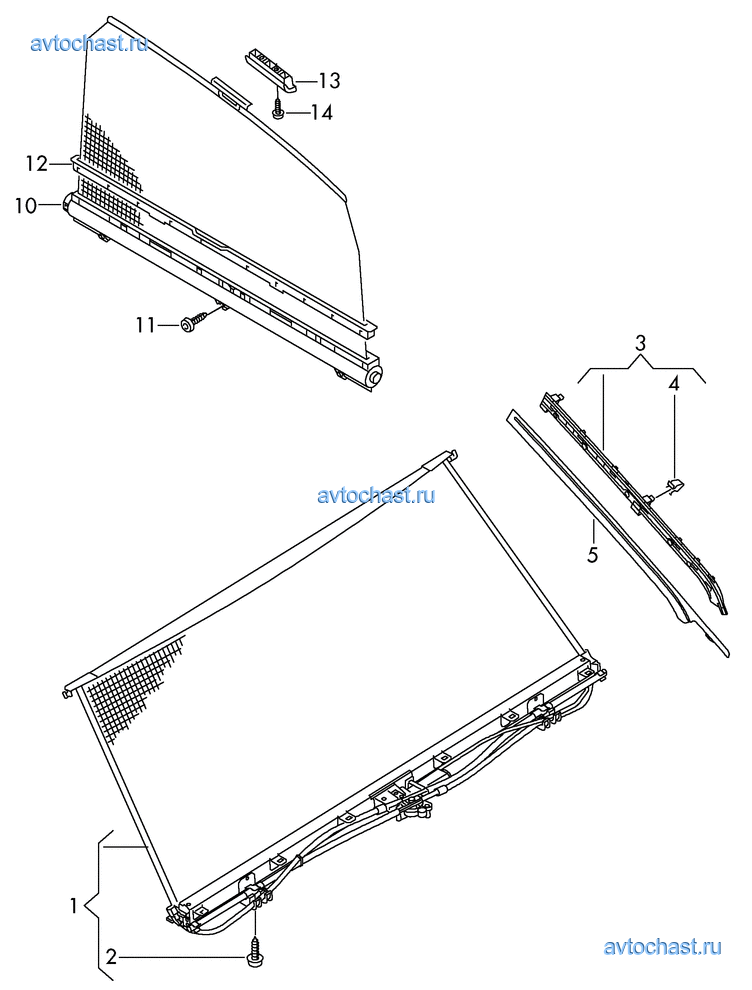 avtochast.ru

13
14
12
10
11
3
4
5

avtochast.ru

1
2

avtochast.ru