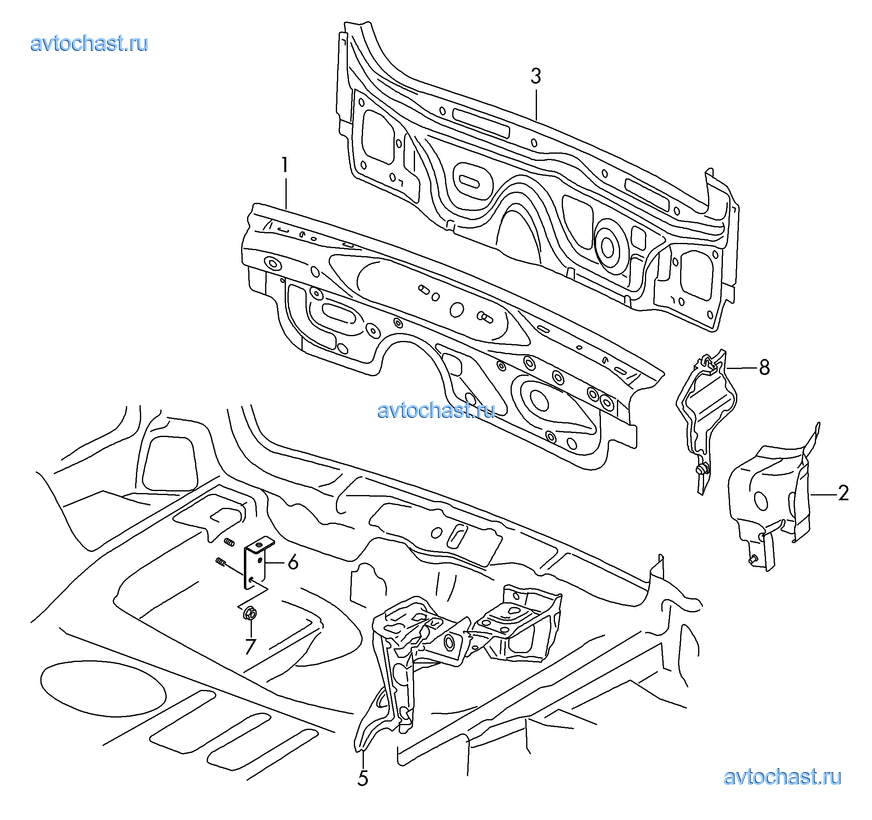 avtochast.ru
3
1
8
avtochast.ru
2
6
7
5
avtochast.ru