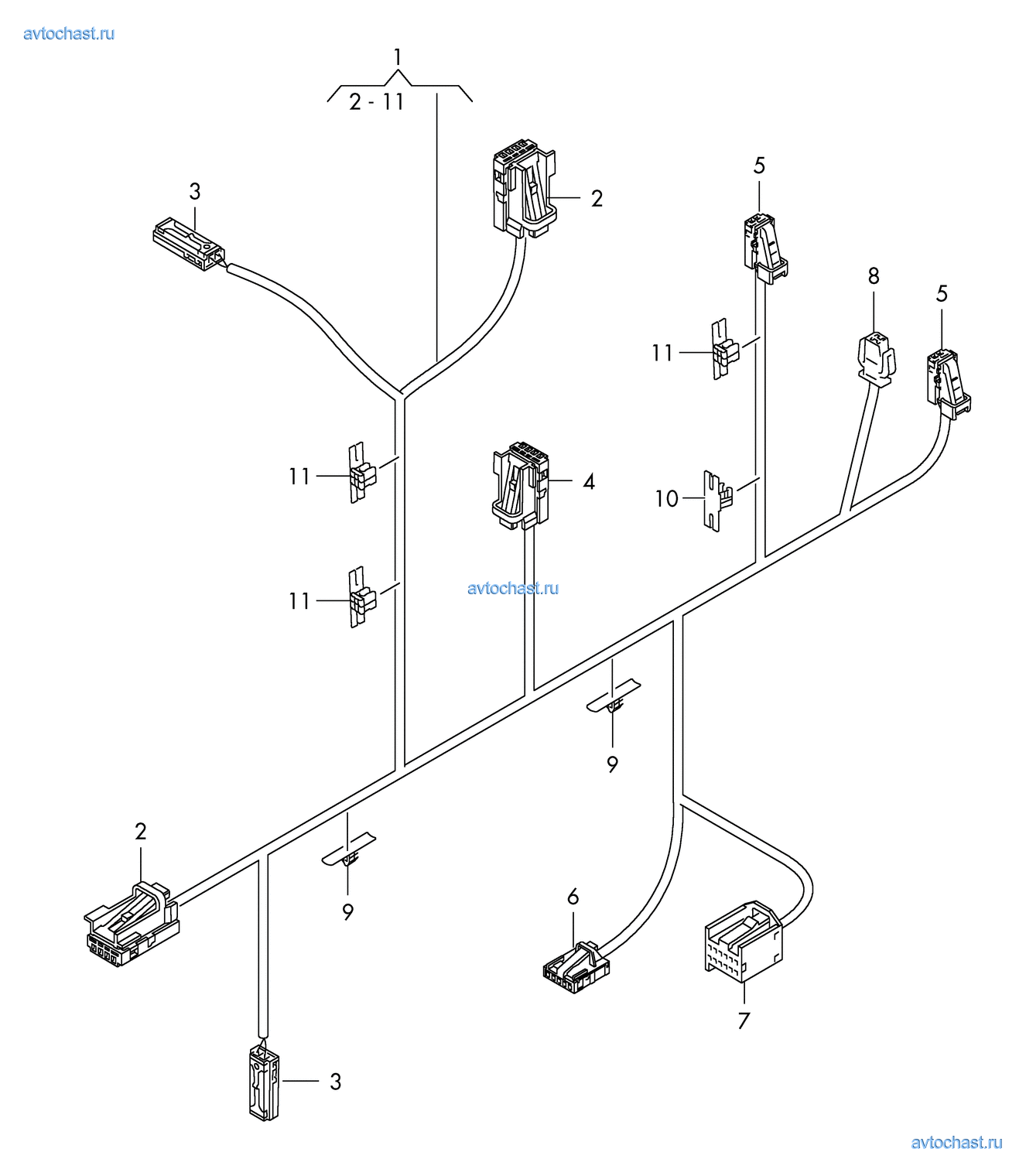 avtochast.ru

1

2 - 11

3

2

5

8

5

11

11

4

10

11

avtochast.ru

9

2

9

6

7

3

avtochast.ru