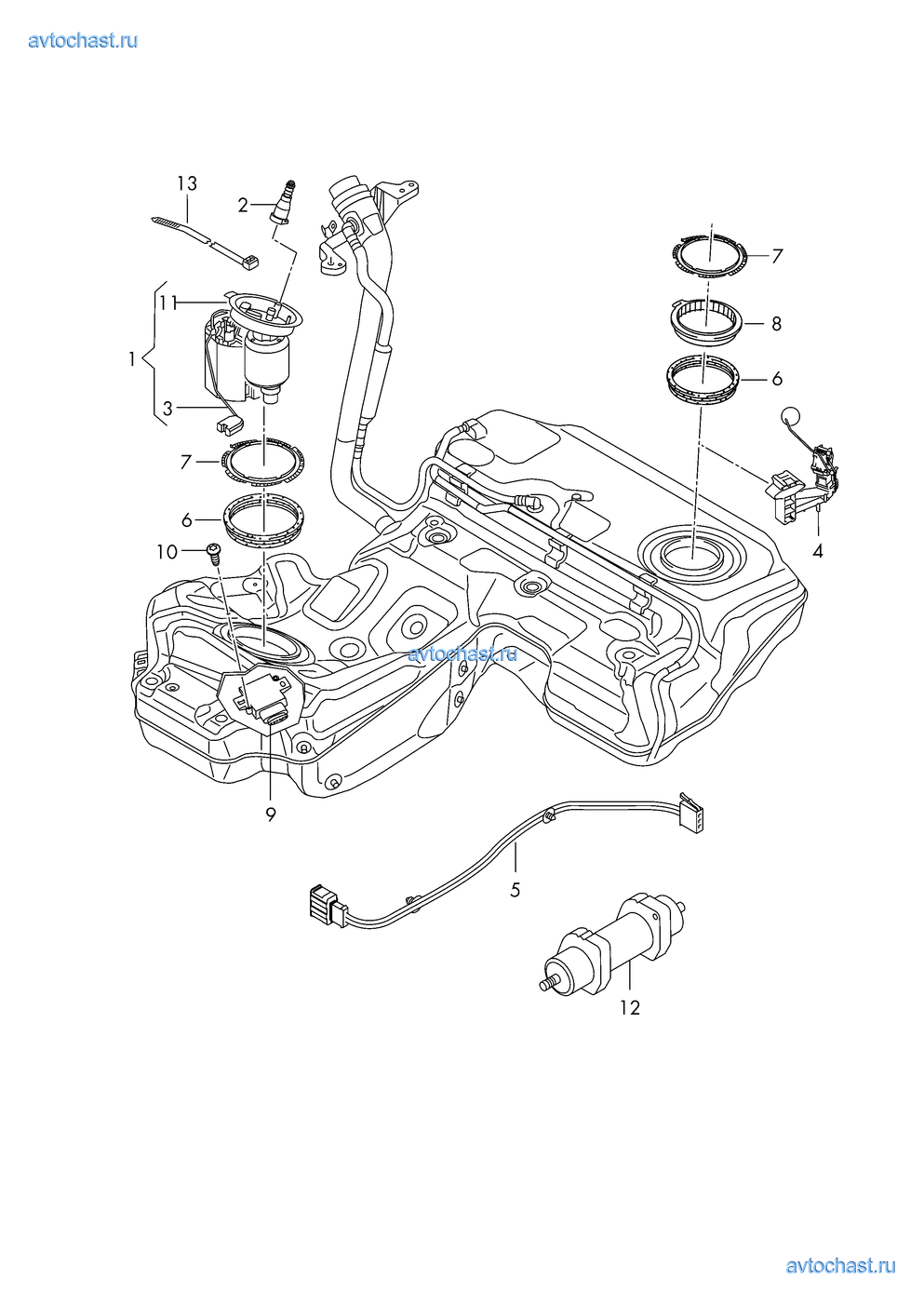 avtochast.ru

13
2
11
1
3
7
6
10
7
8
6
4
avtochast.ru
9
5
12

avtochast.ru