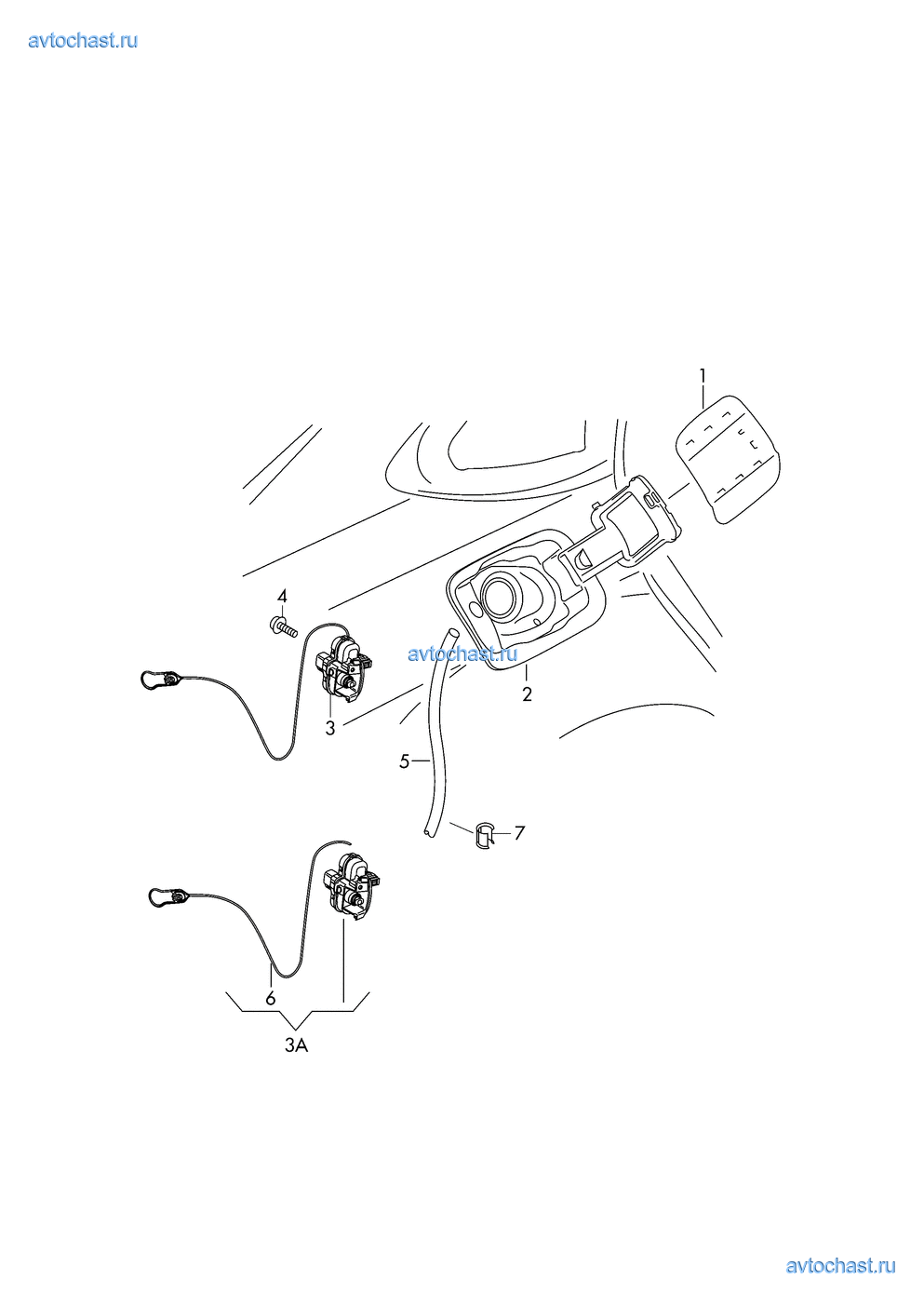 avtochast.ru

1

4

avtochast.ru

2

3

5

7

6

3A

avtochast.ru