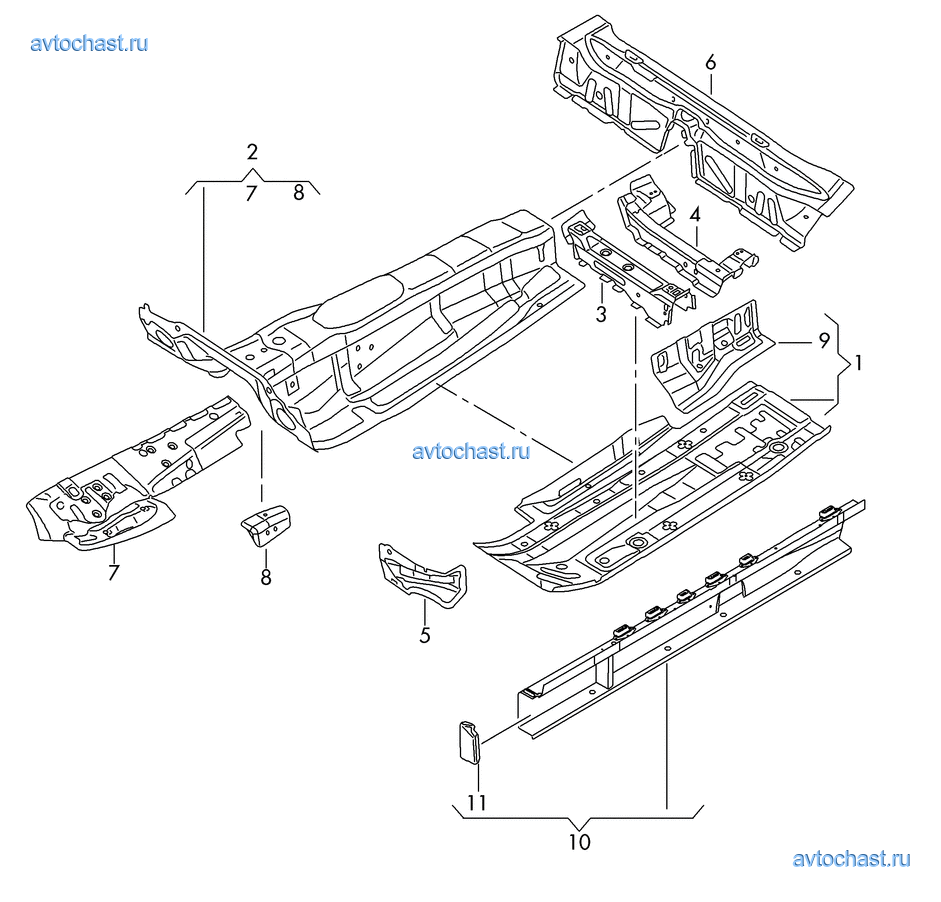 avtochast.ru

6

2

7 8

4

3

9

1

avtochast.ru

7

8

5

11

10

avtochast.ru