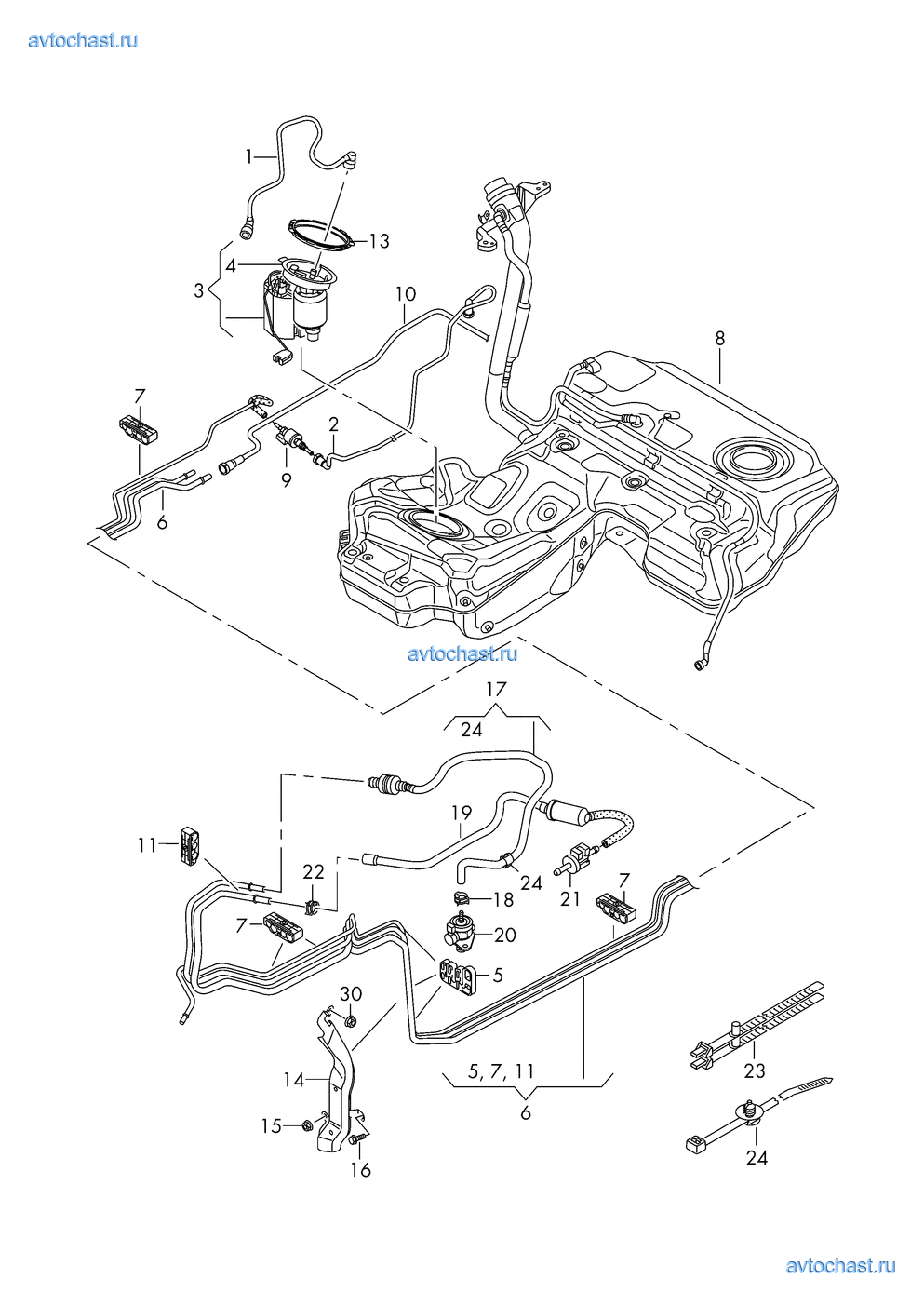 avtochast.ru

1
13
4
3
10
8
7
2
9
6

avtochast.ru

17
24
19
11
22
24
18
21
7
7
20
5
30
14
5, 7, 11
6
23
15
16
24

avtochast.ru