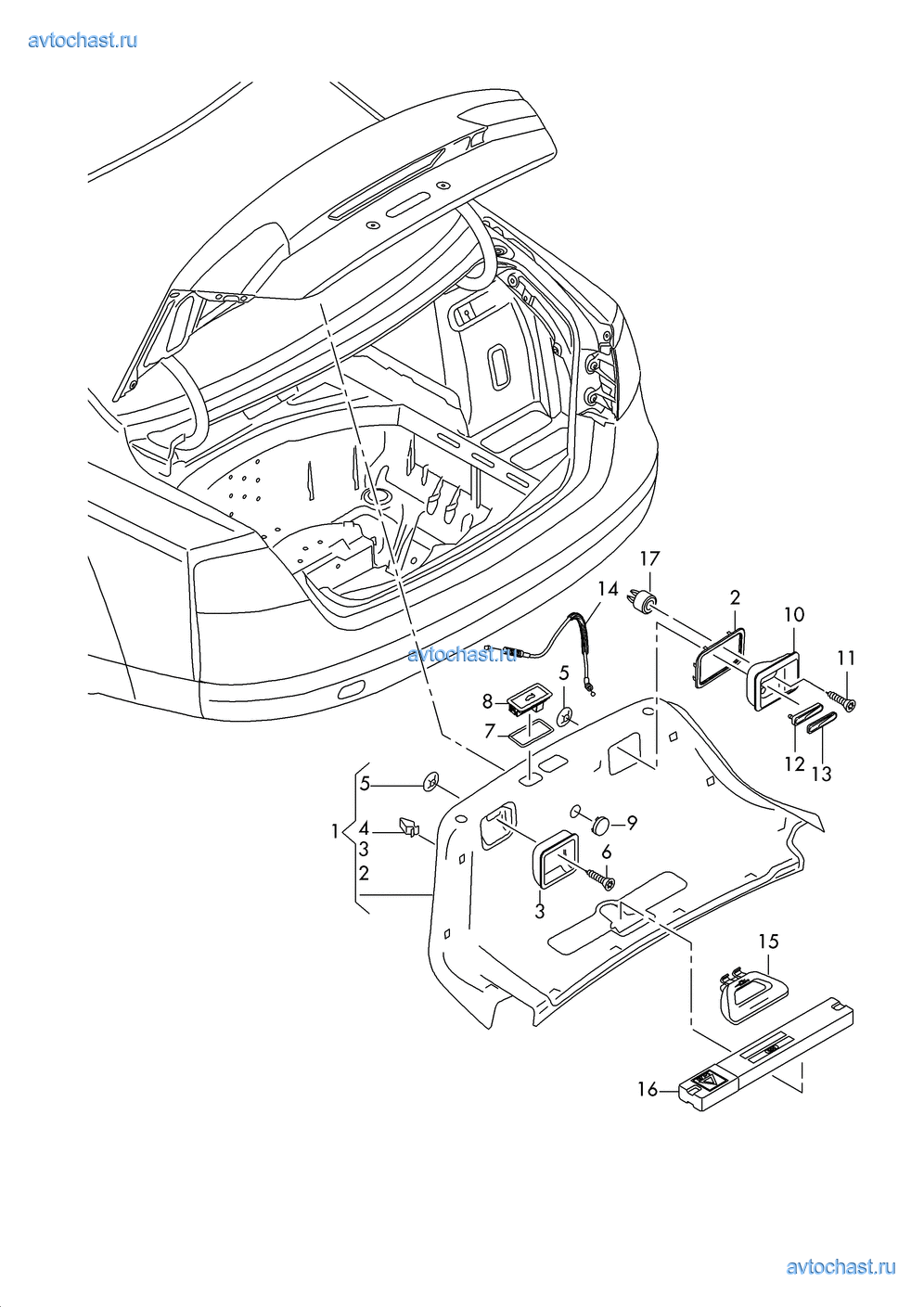 avtochast.ru

17
14
2
10
11
avtochast.ru
5
8
7
12
13
5
1
4
3
2
9
6
3
15
16

avtochast.ru