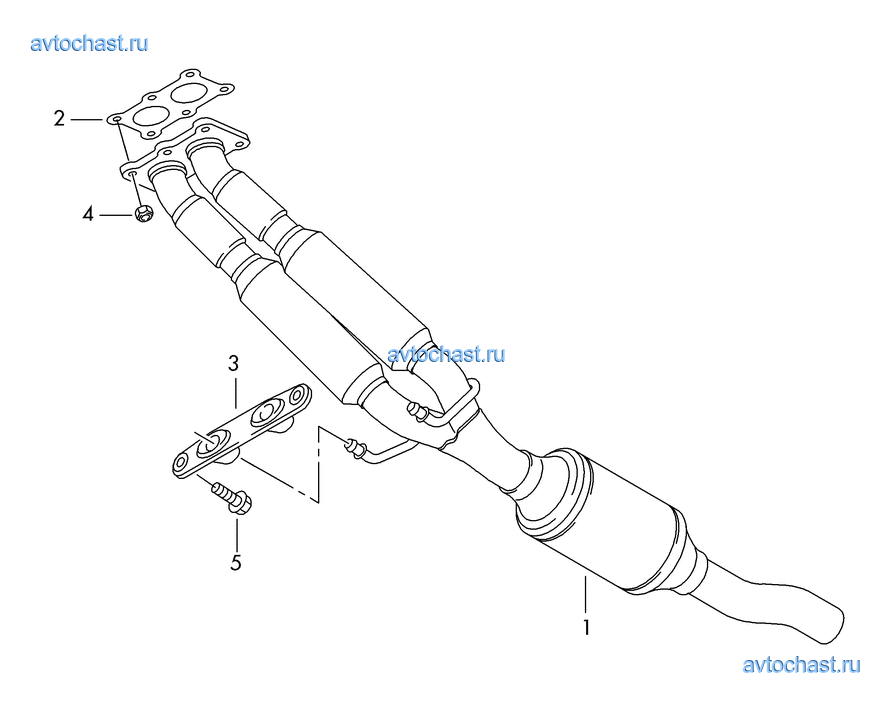 avtochast.ru

2

4

avtochast.ru

3

5

1

avtochast.ru