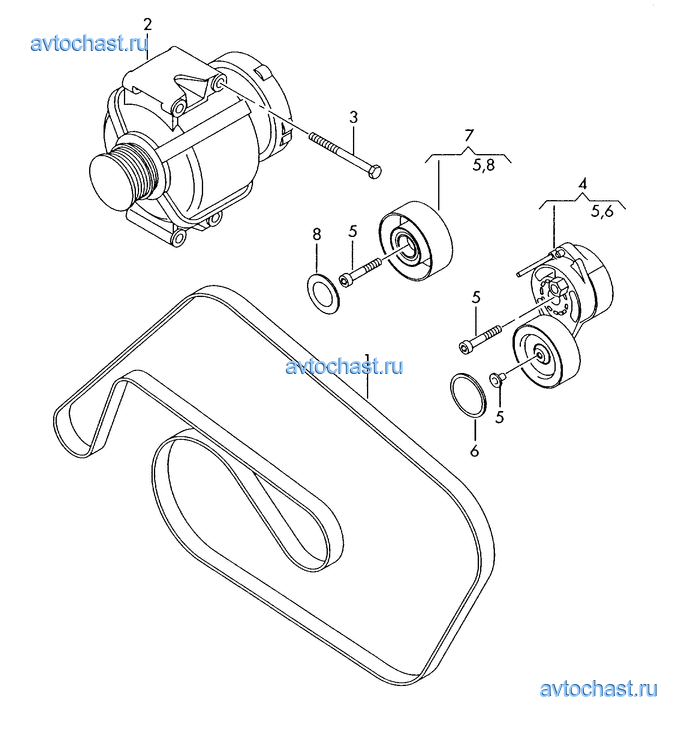 avtochast.ru
2
3
7
5,8
4
5,6
8
5
5
avtochast.ru
1
5
6
avtochast.ru