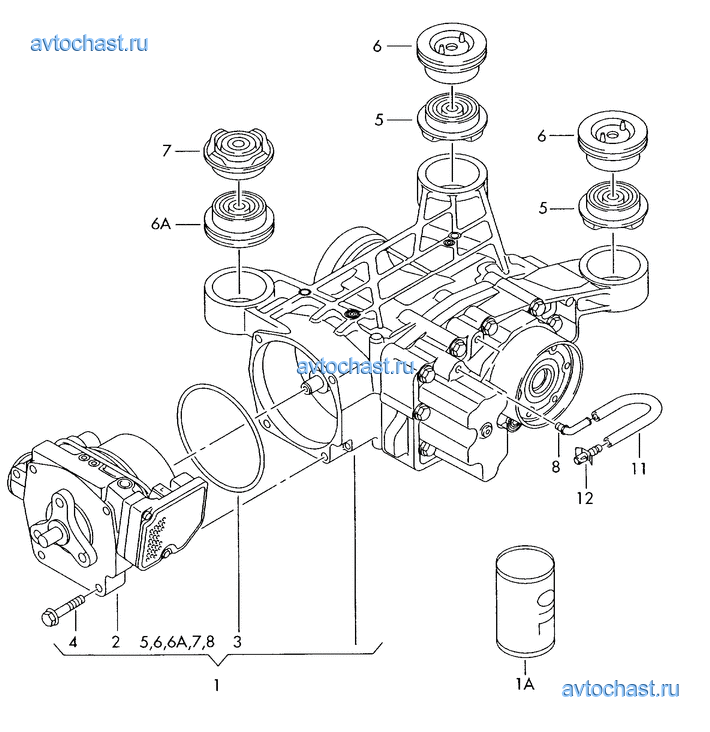 avtochast.ru

6
5
7
6A
6
5

avtochast.ru

8
11
12

4
2
5,6,6A,7,8
3
1

1A

avtochast.ru