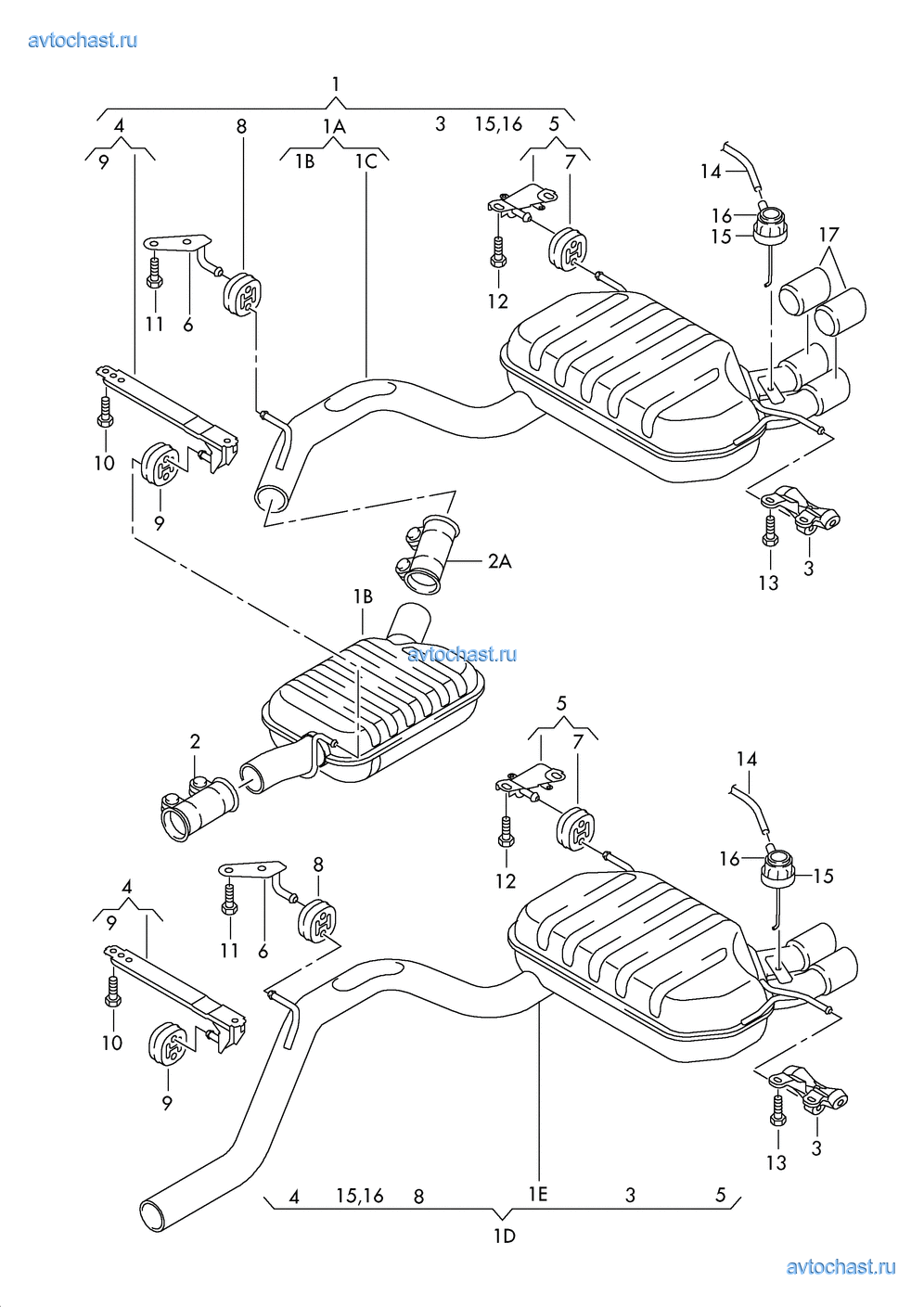 avtochast.ru

1
4 8 1A 3 15,16 5
9 1B 1C 7
14
16
15
17
11 6 12
10
9
2A
13 3
1B
avtochast.ru
2
5
7
14
12
16 15
4 8
9
11 6
10
9
13 3
4 15,16 8 1E 3 5
1D
avtochast.ru