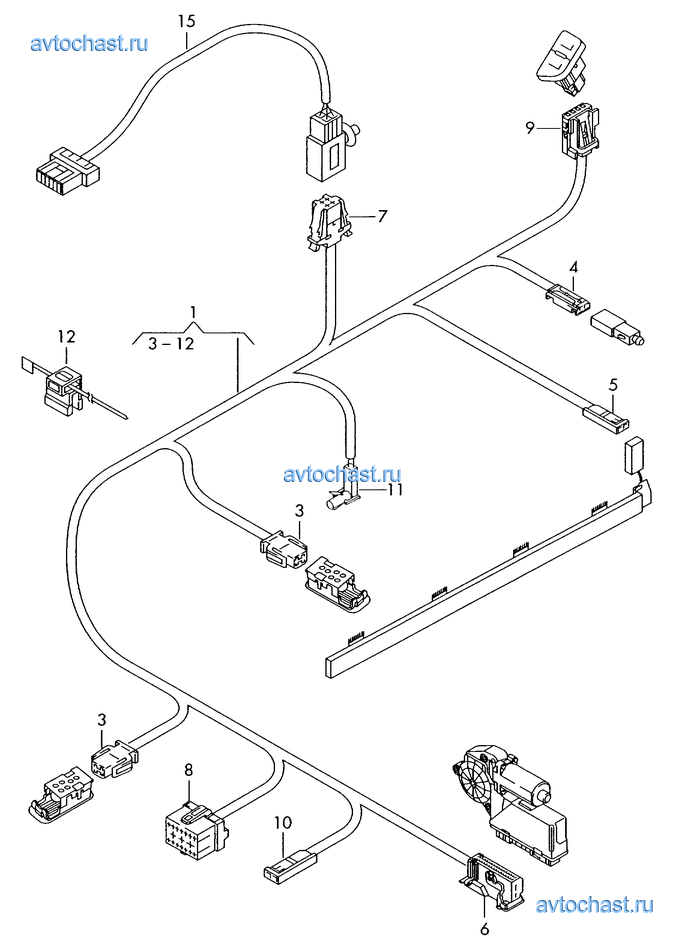 avtochast.ru

15

9

7

4

1

3 – 12

12

5

avtochast.ru

11

3

3

8

10

6

avtochast.ru