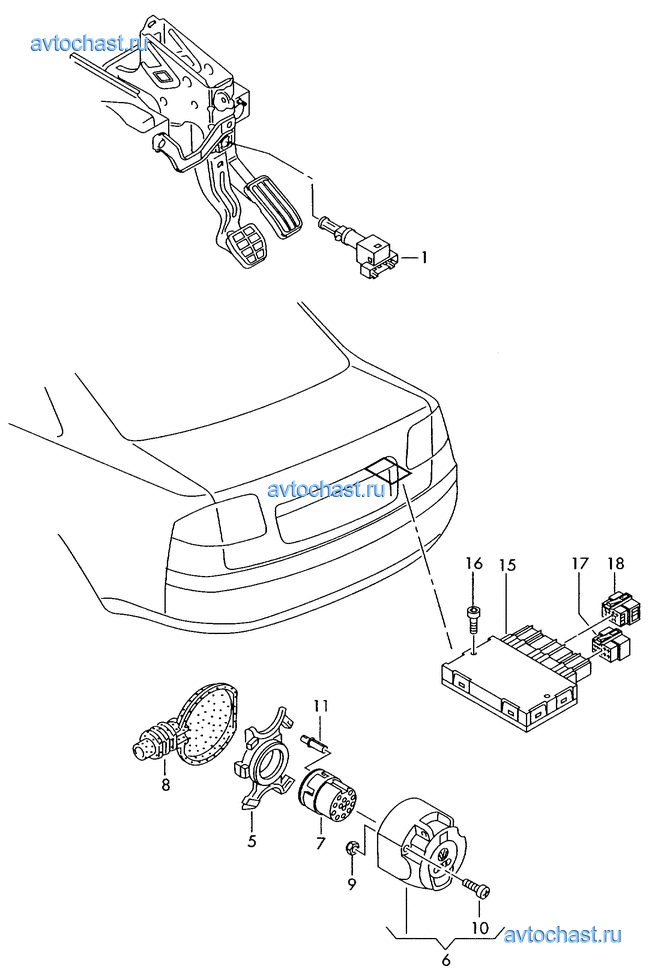 avtochast.ru

1

avtochast.ru

16
15
17
18

11
8
5
7
9
10
6

avtochast.ru