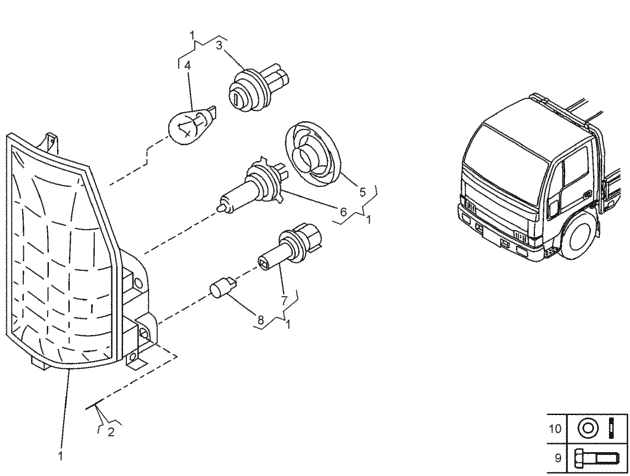 1
3
4
5
6
1
7
8
1
2
1
10
9