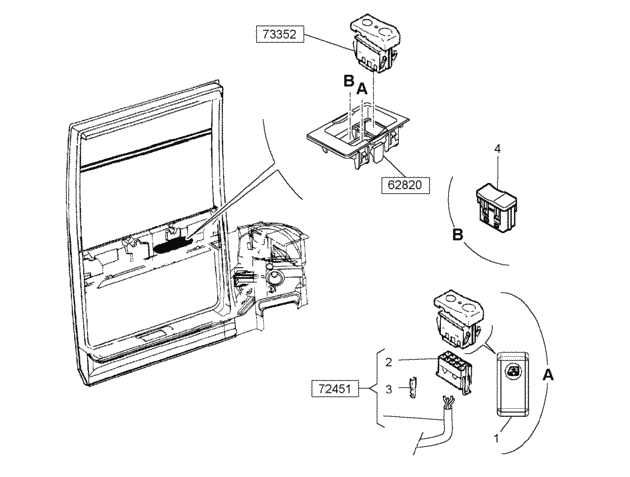 73352

B A

62820

4

B

2

72451

3

A

1