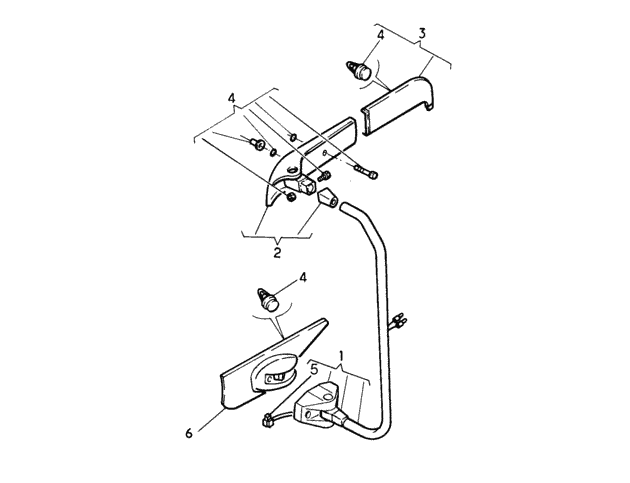 4
3
4
2
4
1
5
6