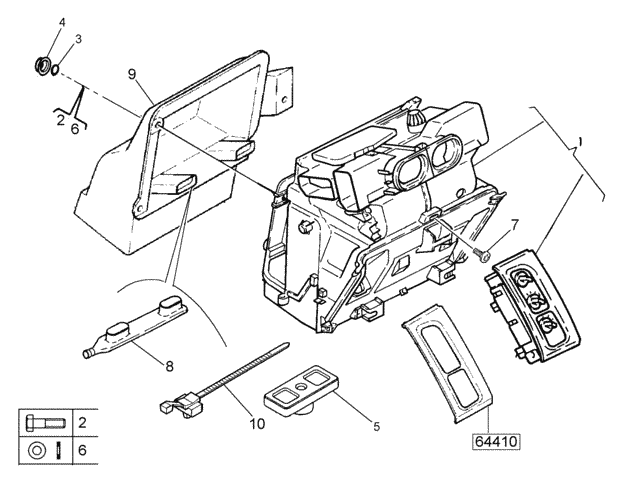 4
3
9
2
6
1
7
8
10
5
64410
2
6