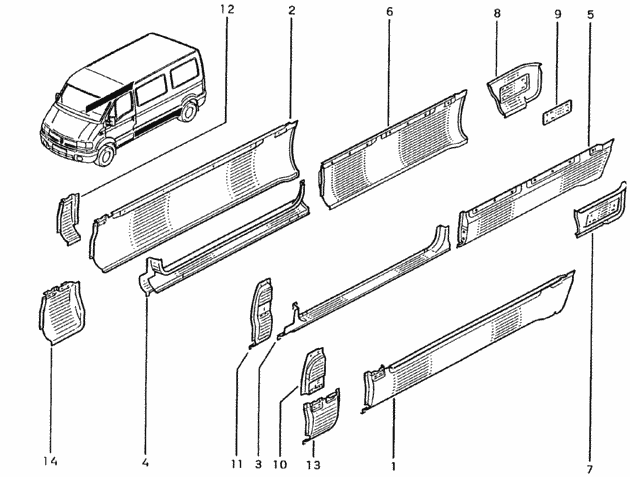 12
2
6
8
9
5
14
4
11
3
10
13
1
7