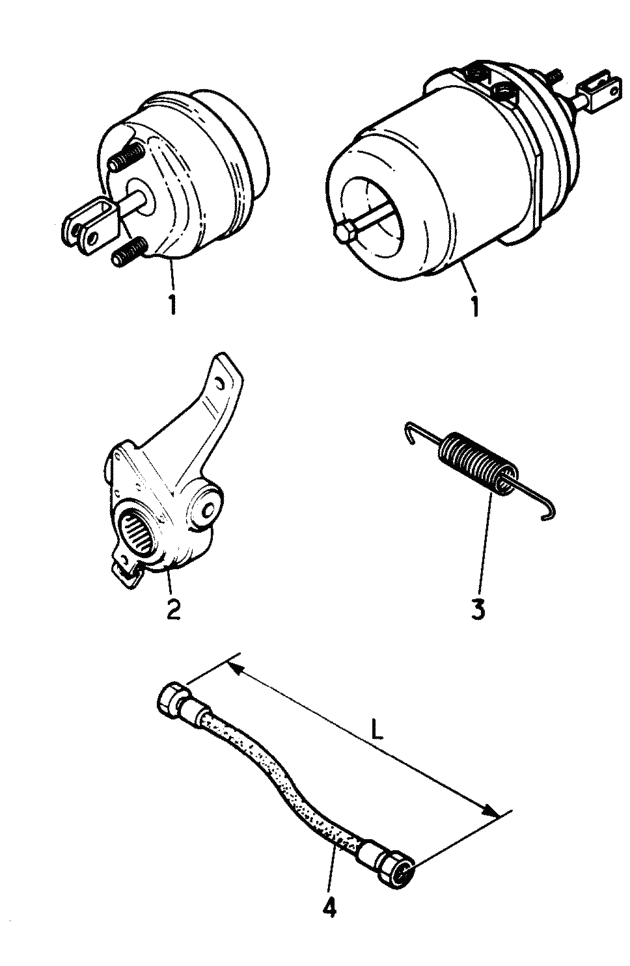 1
1
2
3
L
4