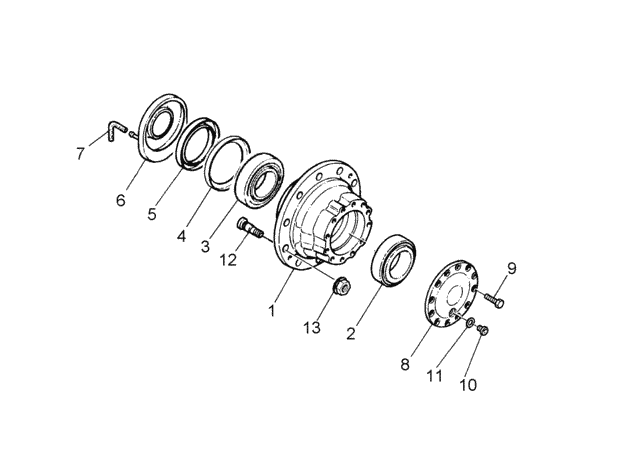 7
6
5
4
3
12
1
13
2
9
8
11
10