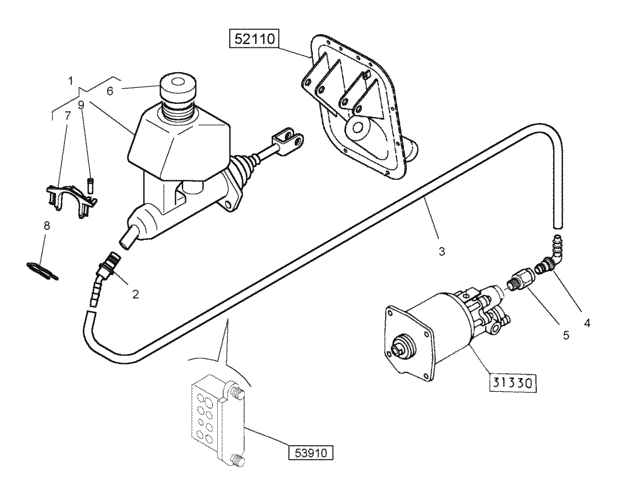 52110
1
6
9
7
8
2
3
4
5
31330
53910