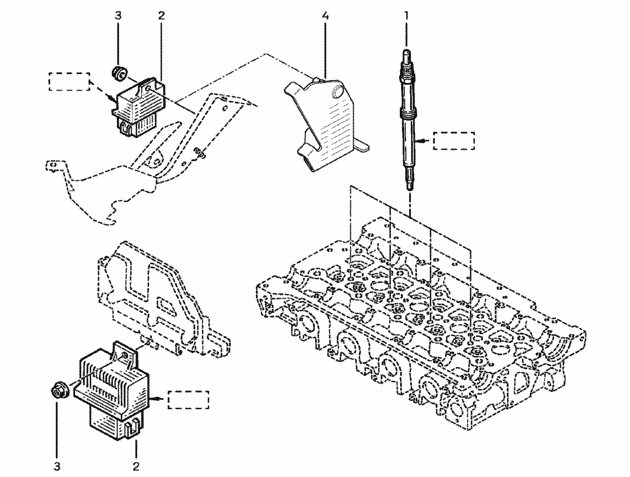 3
2
4
1
3
2