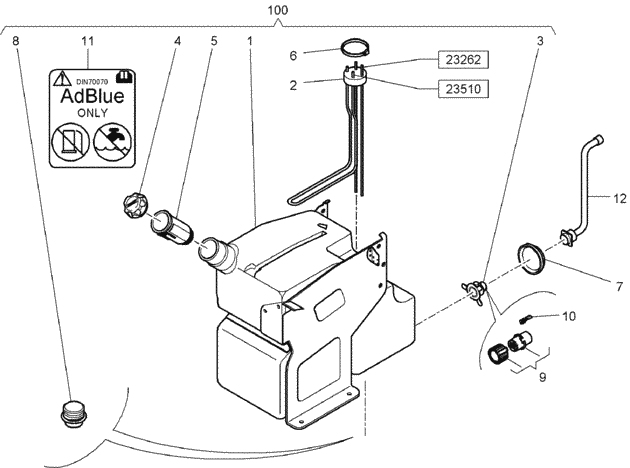 100

8

11

4

5

1

6

2

23262

23510

3

DIN70070

AdBlue

ONLY

12

7

10

9