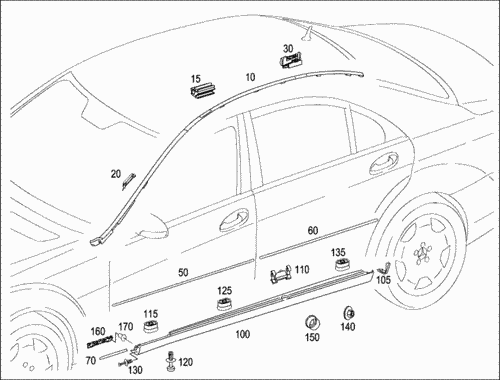 30
15
10
20
60
135
50
110
105
125
115
160
170
100
150
140
70
130
120