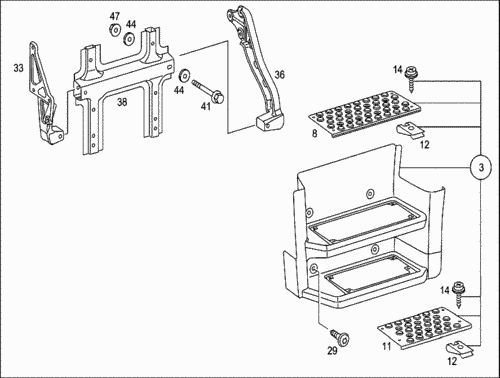 47
44
33
38
44
41
36
14
8
12
3
14
29
11
12