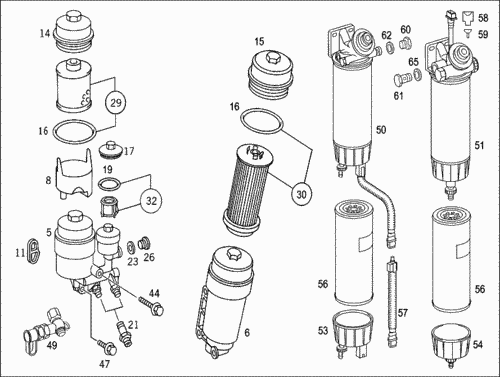 14
29
16
17
8
19
32
5
11
23
26
44
21
49
47
15
16
30
6
62
60
58
59
65
61
50
51
56
56
57
53
54