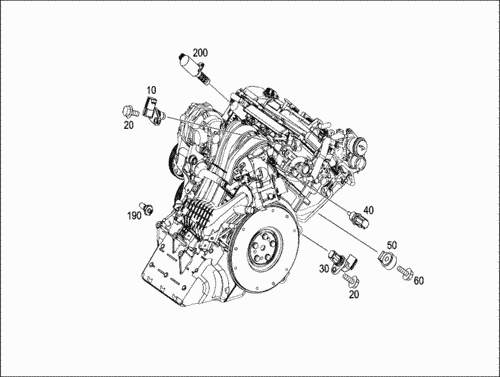 200
10
20
190
40
50
30
60
20