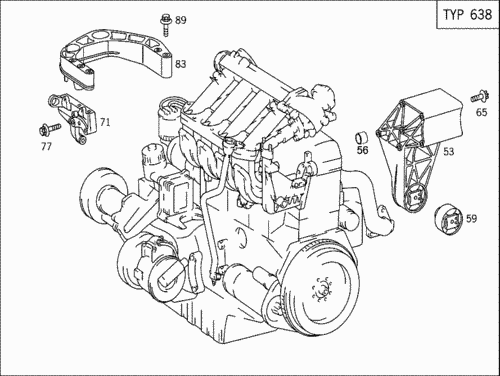 TYP 638

89

83

71

77

65

56

53

59