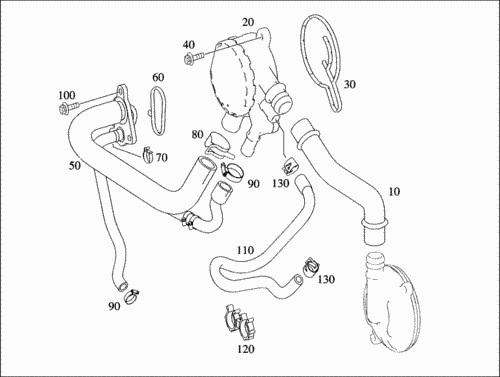 20
40
30
60
100
80
70
50
90
130
10
110
130
90
120